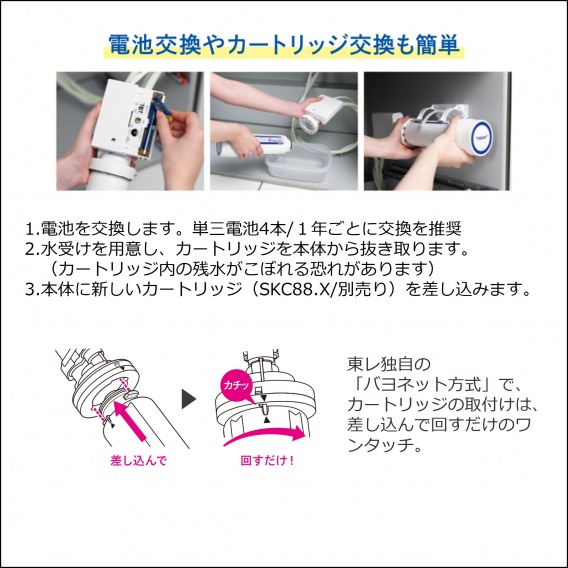 電池交換やカートリッジ交換も簡単

1.電池を交換します。単三電池4本/１年ごとに交換を推奨
2.水受けを用意し、カートリッジを本体から抜き取ります。
（カートリッジ内の残水がこぼれる恐れがあります）
3.本体に新しいカートリッジ（SKC88.X/別売り）を差し込みます。

差し込んで

カチッ

回すだけ！

東レ独自の「バヨネット方式」で、カートリッジの取付けは、差し込んで回すだけのワンタッチ。